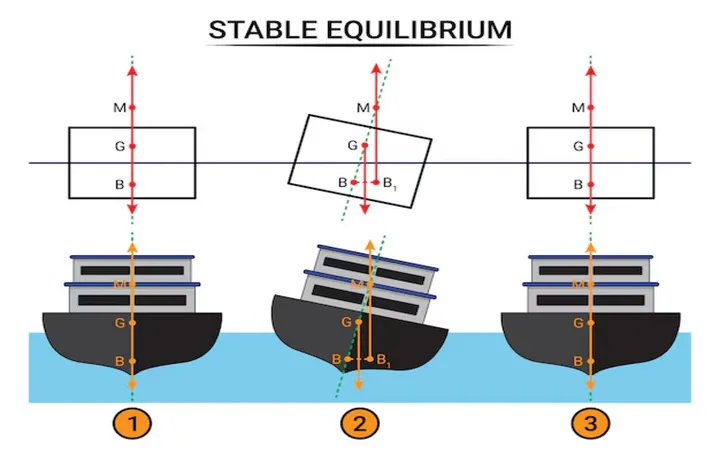 STABLE EQUILIBRIUM

M
G
B

M
G
B $B_1$

M
G
B

M
G
B

M
G
B $B_1$

M
G
B

1

2

3